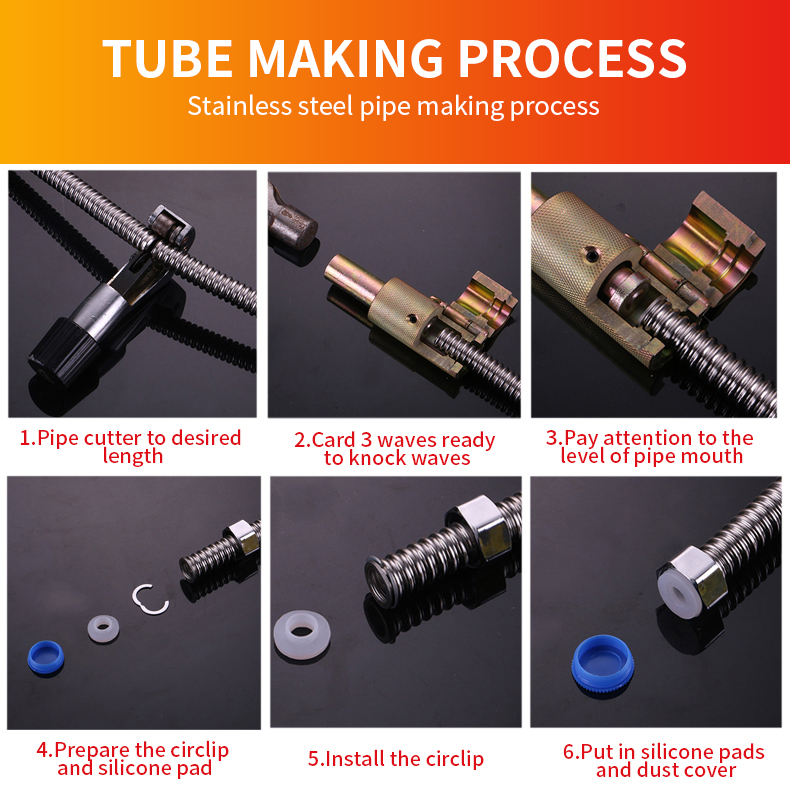 TUBE MAKING PROCESS
Stainless steel pipe making process

1.Pipe cutter to desired length

2.Card 3 waves ready to knock waves

3.Pay attention to the level of pipe mouth

4.Prepare the circlip and silicone pad

5.Install the circlip

6.Put in silicone pads and dust cover